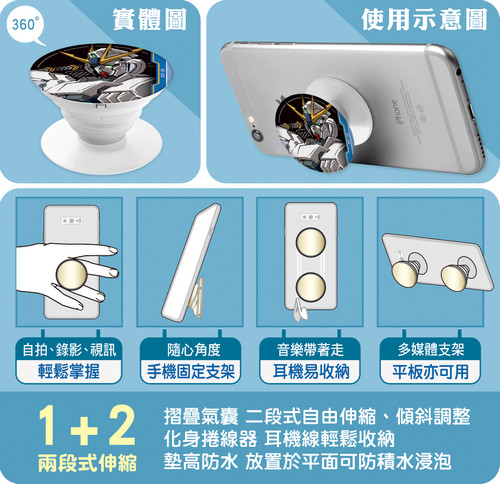 360°

實體圖

使用示意圖

iPhone

自拍、錄影、視訊
輕鬆掌握

隨心角度
手機固定支架

音樂帶著走
耳機易收納

多媒體支架
平板亦可用

1+2
兩段式伸縮

摺疊氣囊 二段式自由伸縮、傾斜調整
化身捲線器 耳機線輕鬆收納
墊高防水 放置於平面可防積水浸泡